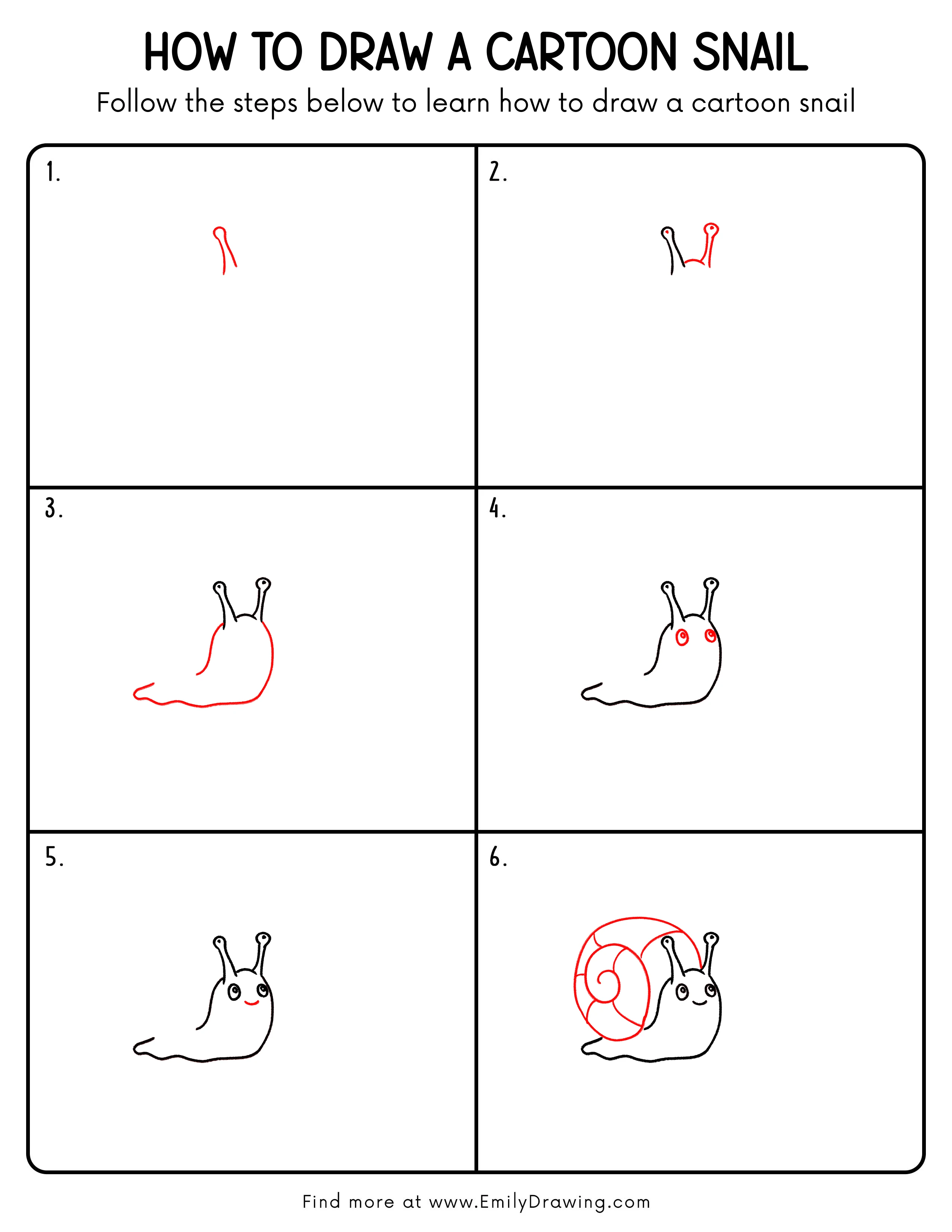 HOW TO DRAW A CARTOON SNAIL

Follow the steps below to learn how to draw a cartoon snail

1.

2.

3.

4.

5.

6.

Find more at www.EmilyDrawing.com